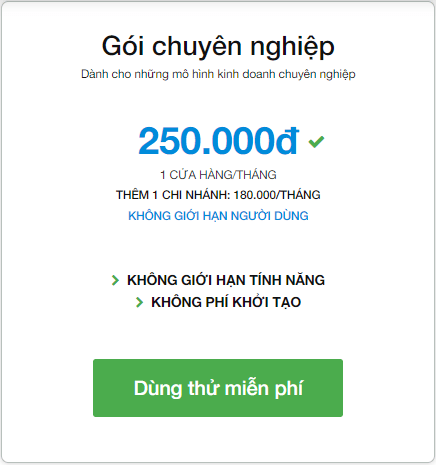 Gói chuyên nghiệp
Dành cho những mô hình kinh doanh chuyên nghiệp

250.000đ

1 CỬA HÀNG/THÁNG
THÊM 1 CHI NHÁNH: 180.000/THÁNG
KHÔNG GIỚI HẠN NGƯỜI DÙNG

KHÔNG GIỚI HẠN TÍNH NĂNG
KHÔNG PHÍ KHỞI TẠO

Dùng thử miễn phí